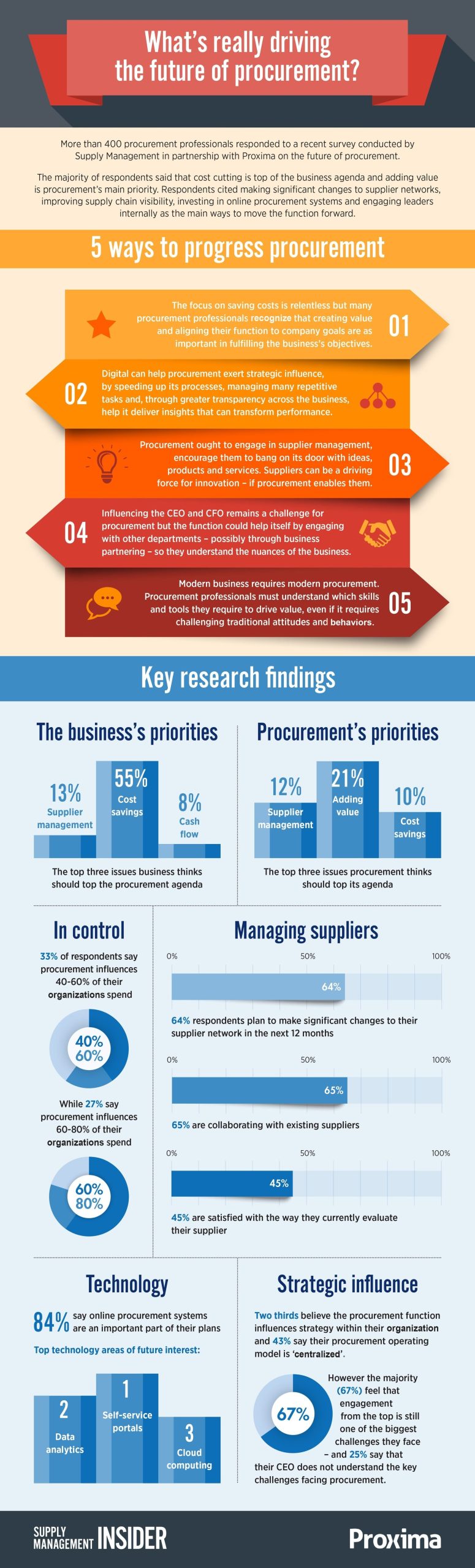 What's really driving the future of procurement?

More than 400 procurement professionals responded to a recent survey conducted by Supply Management in partnership with Proxima on the future of procurement.

The majority of respondents said that cost cutting is top of the business agenda and adding value is procurement's main priority. Respondents cited making significant changes to supplier networks, improving supply chain visibility, investing in online procurement systems and engaging leaders internally as the main ways to move the function forward.

5 ways to progress procurement

The focus on saving costs is relentless but many procurement professionals recognize that creating value and aligning their function to company goals are as important in fulfilling the business's objectives. 01

02 Digital can help procurement exert strategic influence, by speeding up its processes, managing many repetitive tasks and, through greater transparency across the business, help it deliver insights that can transform performance.

Procurement ought to engage in supplier management, encourage them to bang on its door with ideas, products and services. Suppliers can be a driving force for innovation – if procurement enables them. 03

04 Influencing the CEO and CFO remains a challenge for procurement but the function could help itself by engaging with other departments – possibly through business partnering – so they understand the nuances of the business.

Modern business requires modern procurement. Procurement professionals must understand which skills and tools they require to drive value, even if it requires challenging traditional attitudes and behaviors. 05

Key research findings

The business's priorities

13% Supplier management
55% Cost savings
8% Cash flow

The top three issues business thinks should top the procurement agenda

Procurement's priorities

12% Supplier management
21% Adding value
10% Cost savings

The top three issues procurement thinks should top its agenda

In control

33% of respondents say procurement influences 40-60% of their organizations spend

40% 60%

While 27% say procurement influences 60-80% of their organizations spend

60% 80%

Managing suppliers

0% 50% 100%
64%
64% respondents plan to make significant changes to their supplier network in the next 12 months

0% 50% 100%
65%
65% are collaborating with existing suppliers

0% 50% 100%
45%
45% are satisfied with the way they currently evaluate their supplier

Technology

84% say online procurement systems are an important part of their plans

Top technology areas of future interest:

2 Data analytics
1 Self-service portals
3 Cloud computing

Strategic influence

Two thirds believe the procurement function influences strategy within their organization and 43% say their procurement operating model is 'centralized'.

67%

However the majority (67%) feel that engagement from the top is still one of the biggest challenges they face – and 25% say that their CEO does not understand the key challenges facing procurement.

SUPPLY MANAGEMENT INSIDER

Proxima